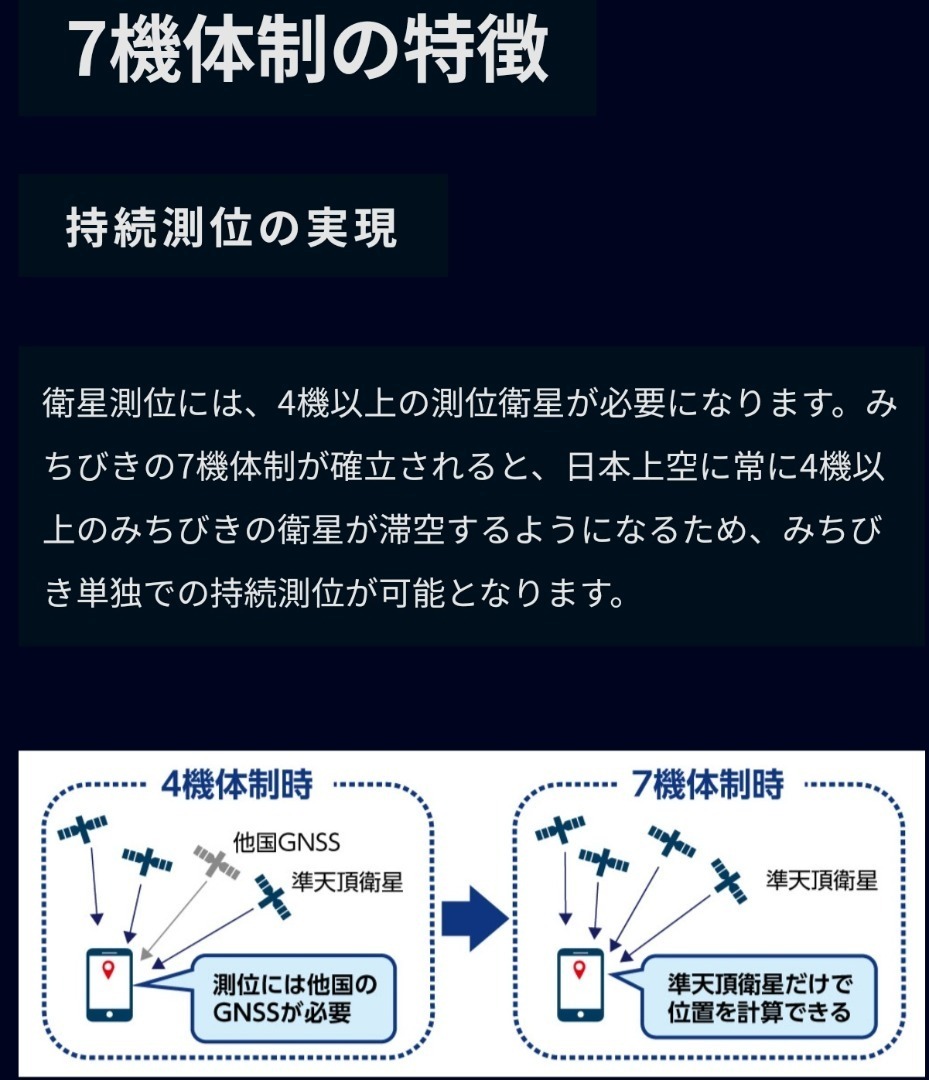 7機体制の特徴

持続測位の実現

衛星測位には、4機以上の測位衛星が必要になります。みちびきの7機体制が確立されると、日本上空に常に4機以上のみちびきの衛星が滞空するようになるため、みちびき単独での持続測位が可能となります。

4機体制時

他国GNSS

準天頂衛星

測位には他国のGNSSが必要

7機体制時

準天頂衛星

準天頂衛星だけで位置を計算できる